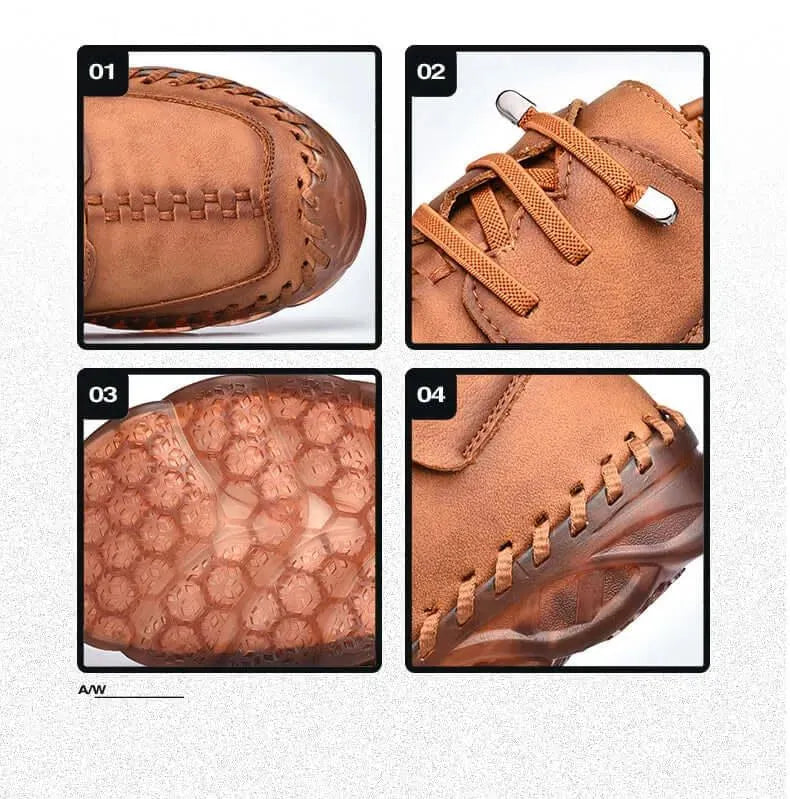 01

02

03

04

A/W